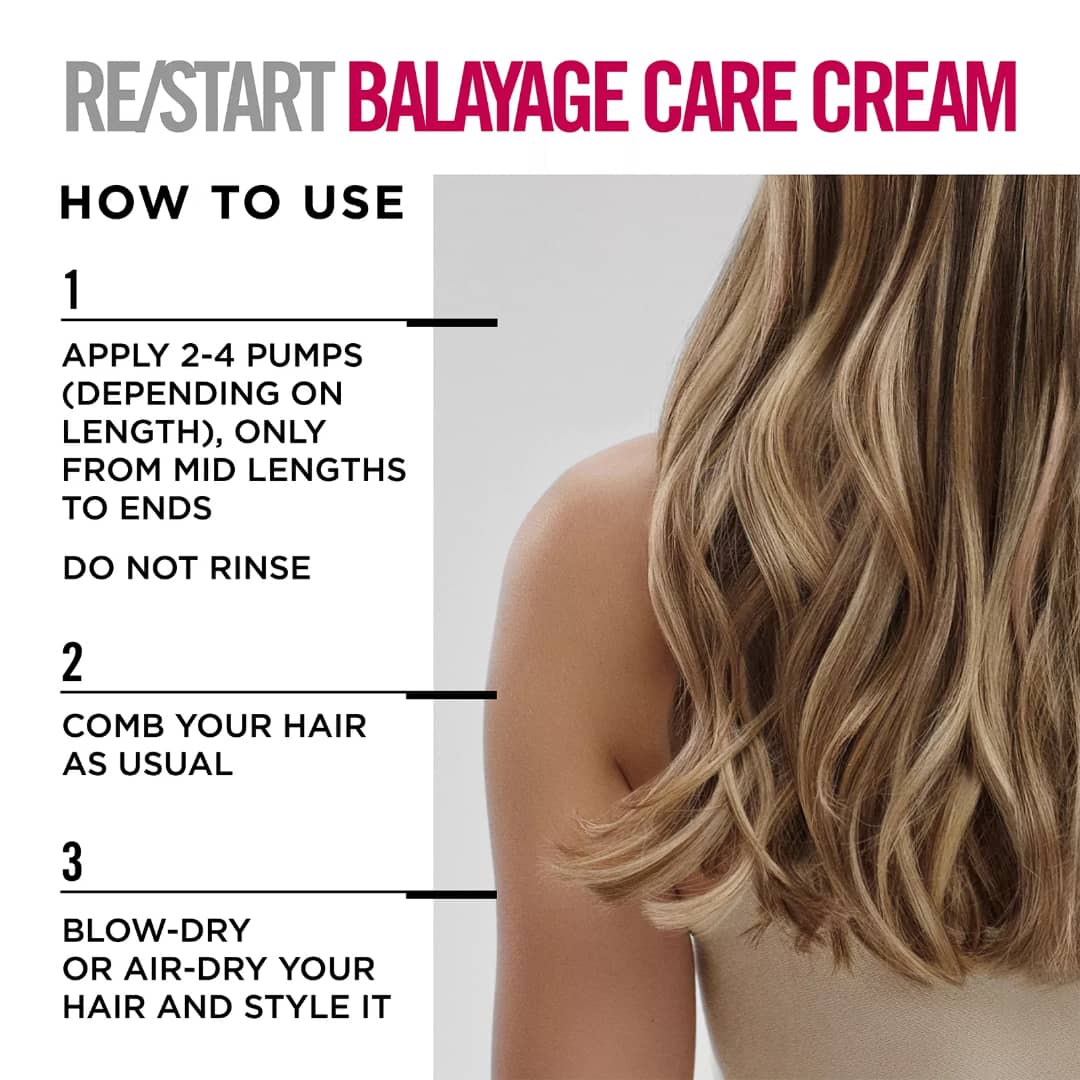 RE/START BALAYAGE CARE CREAM

HOW TO USE

1

APPLY 2-4 PUMPS (DEPENDING ON LENGTH), ONLY FROM MID LENGTHS TO ENDS

DO NOT RINSE

2

COMB YOUR HAIR AS USUAL

3

BLOW-DRY OR AIR-DRY YOUR HAIR AND STYLE IT